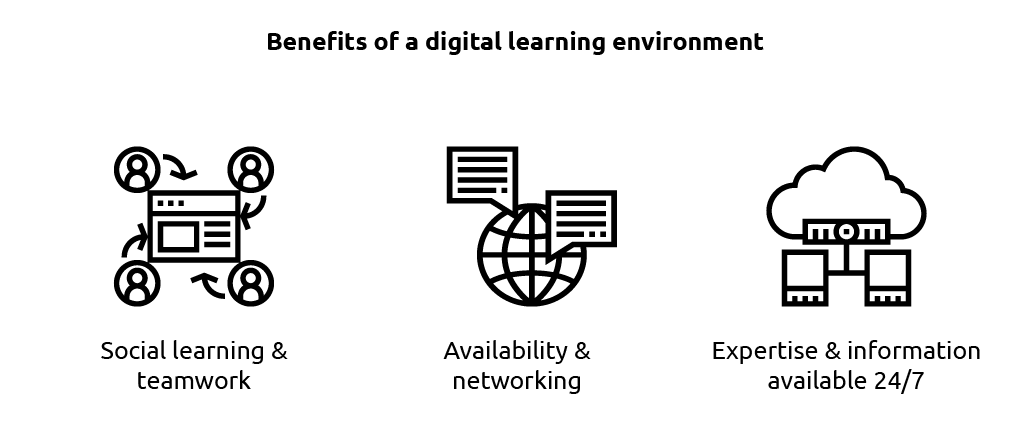 Benefits of a digital learning environment

Social learning & teamwork

Availability & networking

Expertise & information available 24/7